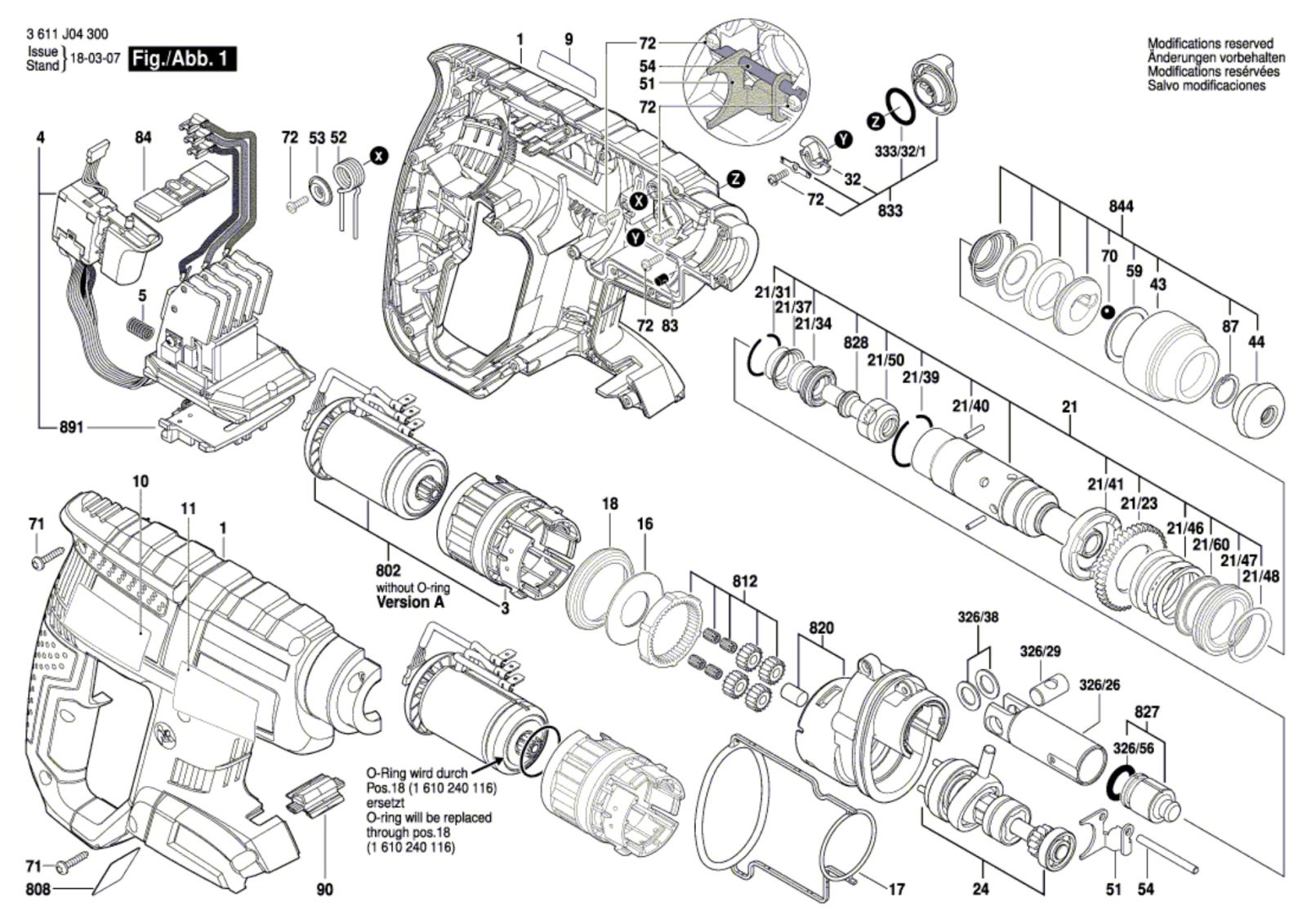 3 611 J04 300
Issue
Stand } 18-03-07 Fig./Abb. 1

Modifications reserved
Änderungen vorbehalten
Modifications resérvées
Salvo modificaciones

1
9
72
54
51
72
Z
333/32/1
Y
32
72
833
4
84
72
53
52
X
Z
X
Y
72
83
5
891
844
70
59
43
87
44
21/31
21/37
21/34
828
21/50
21/39
21/40
21
21/41
21/23
21/46
21/60
21/47
21/48
10
11
1
71
802
without O-ring
Version A
3
18
16
812
820
326/38
326/29
326/26
827
326/56
O-Ring wird durch Pos.18 (1 610 240 116) ersetzt
O-ring will be replaced through pos.18 (1 610 240 116)
71
808
90
17
24
51
54